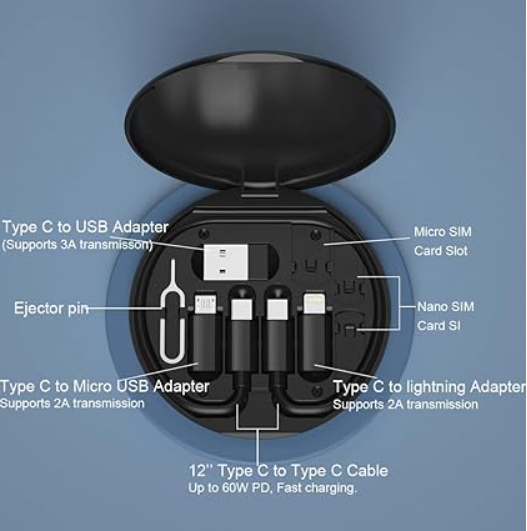 Type C to USB Adapter
(Supports 3A transmisson)

Micro SIM
Card Slot

Ejector pin

Nano SIM
Card Sl

Type C to Micro USB Adapter
Supports 2A transmission

Type C to lightning Adapter
Supports 2A transmission

12'' Type C to Type C Cable
Up to 60W PD, Fast charging.